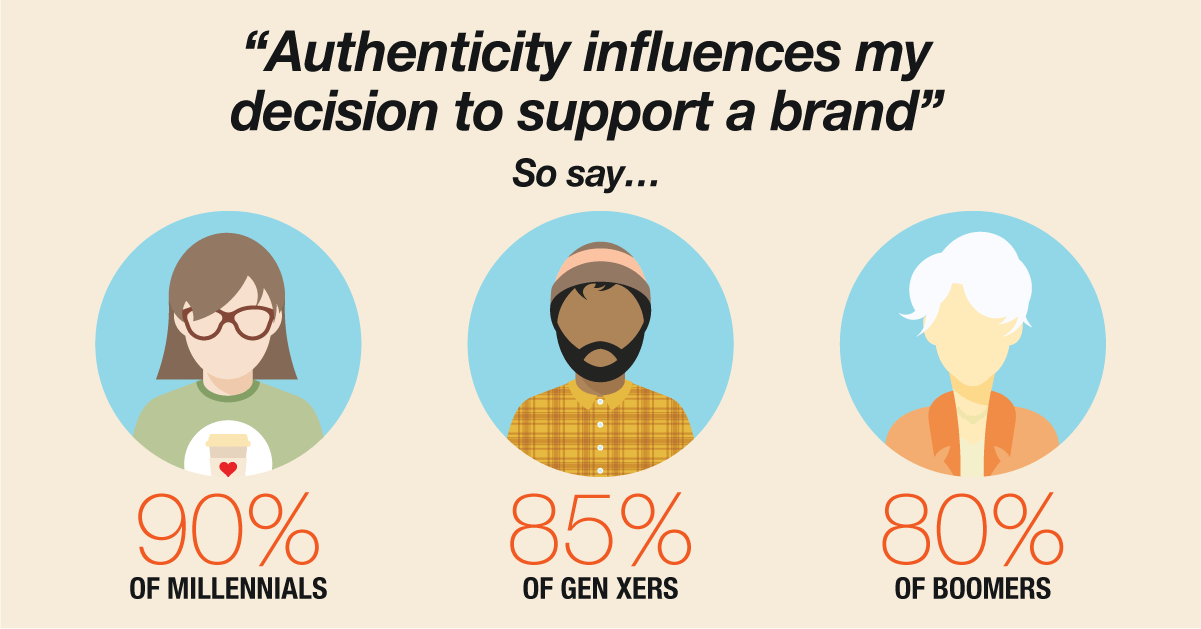 “Authenticity influences my decision to support a brand”

So say...

90%
OF MILLENNIALS

85%
OF GEN XERS

80%
OF BOOMERS